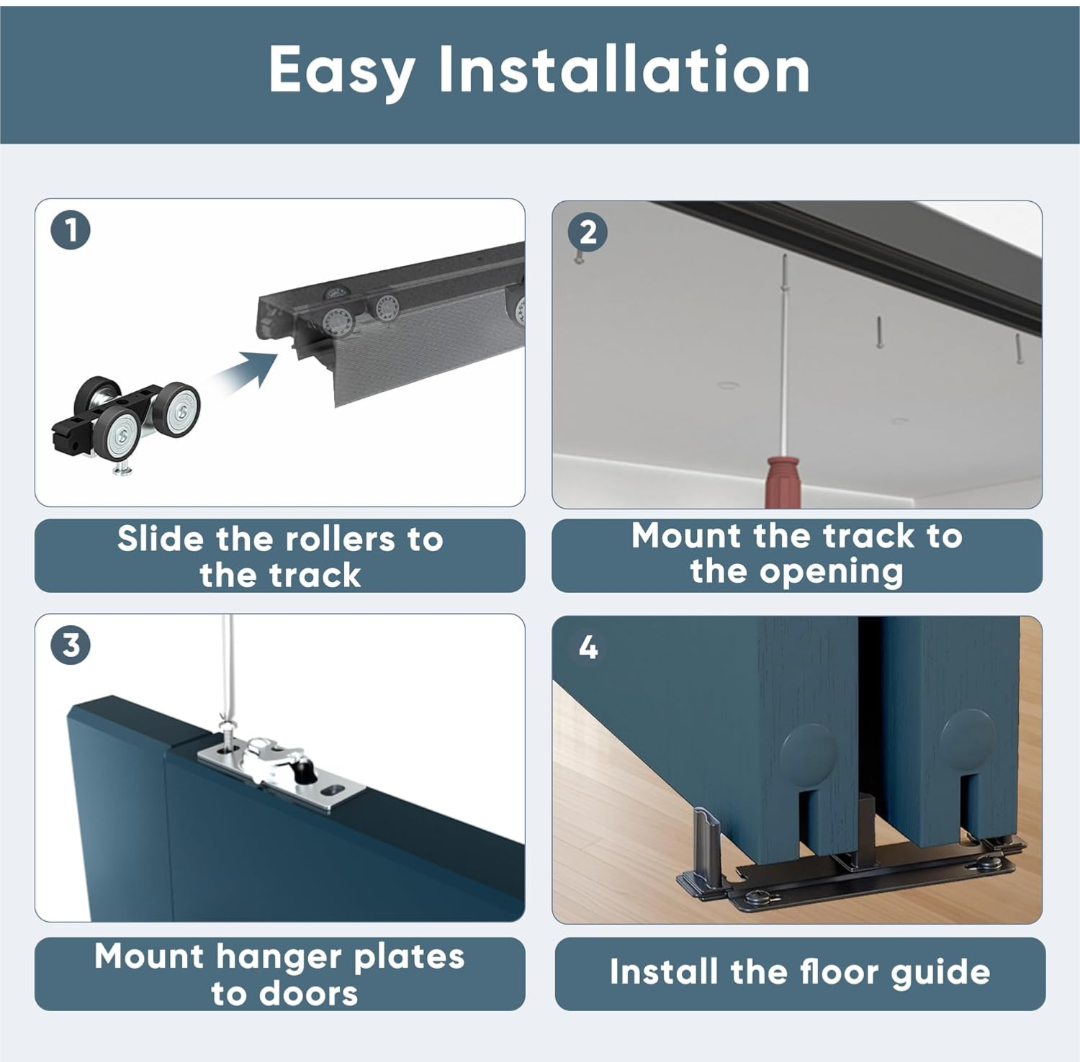 Easy Installation

1

Slide the rollers to the track

2

Mount the track to the opening

3

Mount hanger plates to doors

4

Install the floor guide