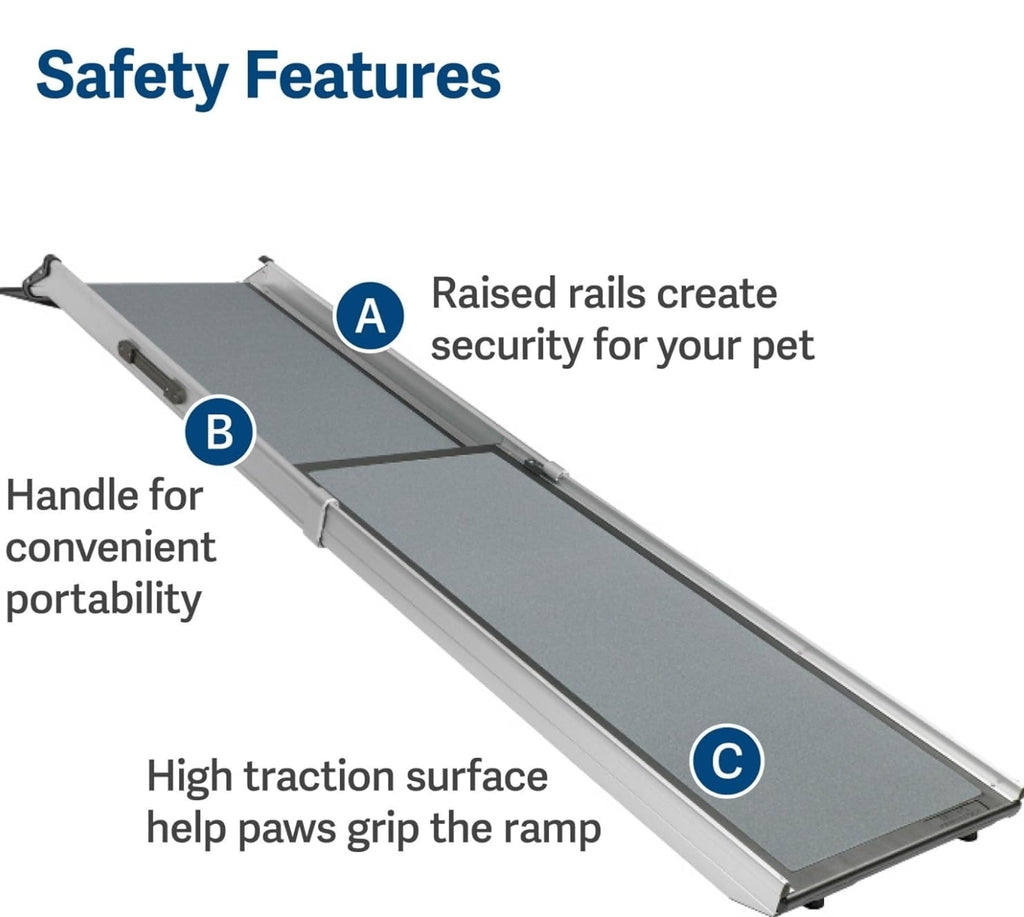 Safety Features

A

Raised rails create security for your pet

B

Handle for convenient portability

C

High traction surface help paws grip the ramp