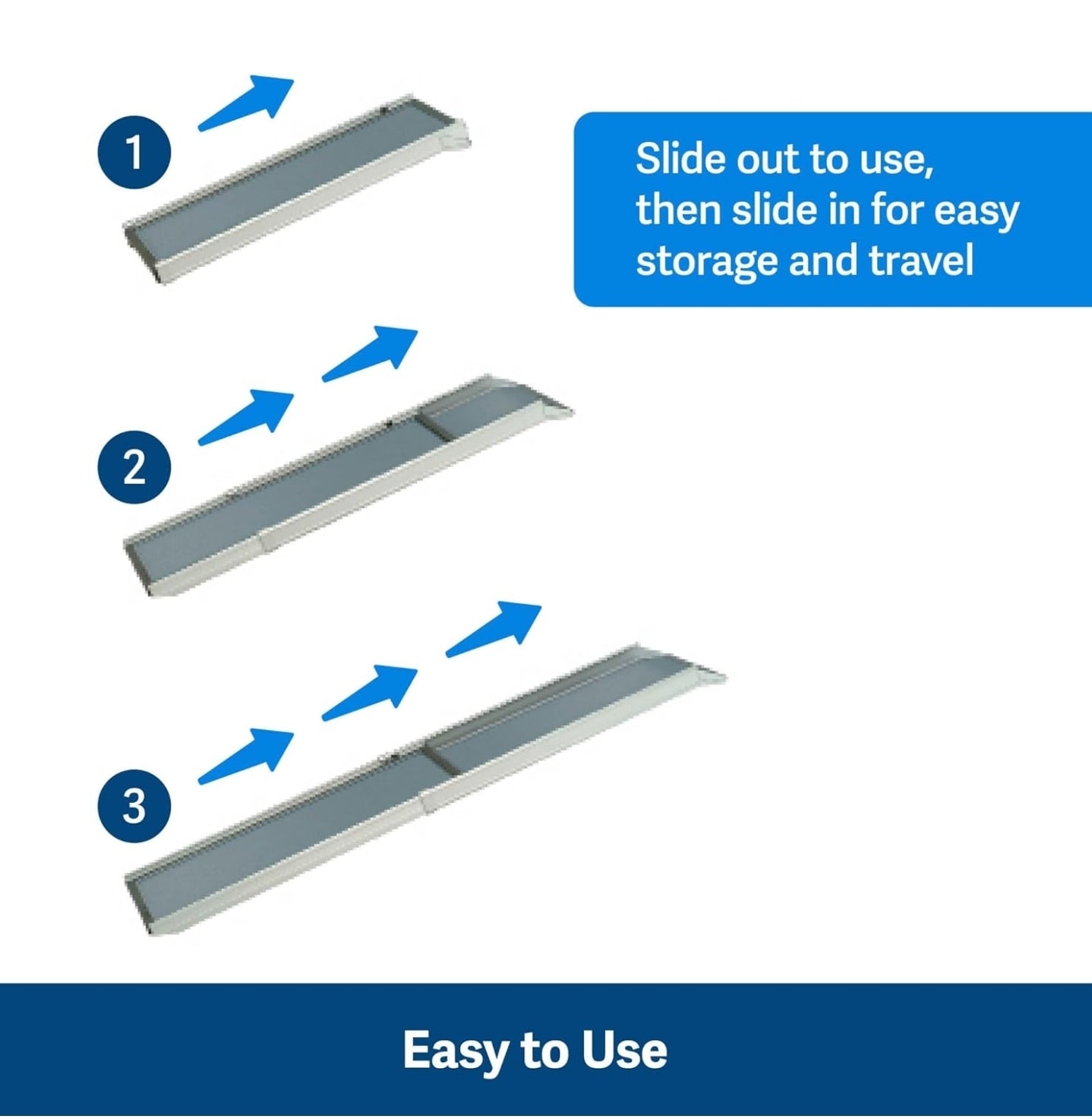 1

Slide out to use, then slide in for easy storage and travel

2

3

Easy to Use