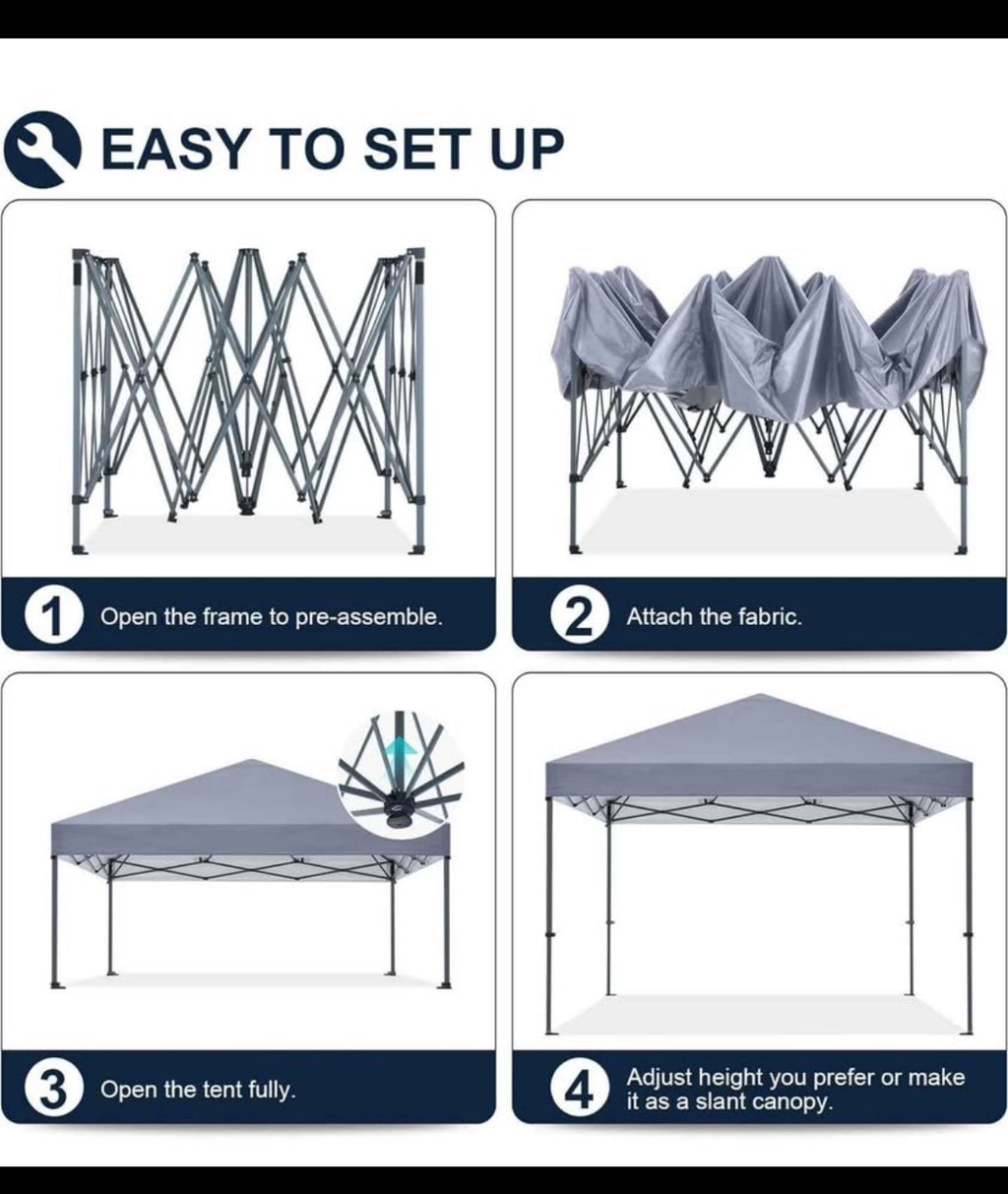 EASY TO SET UP

1 Open the frame to pre-assemble.

2 Attach the fabric.

3 Open the tent fully.

4 Adjust height you prefer or make it as a slant canopy.