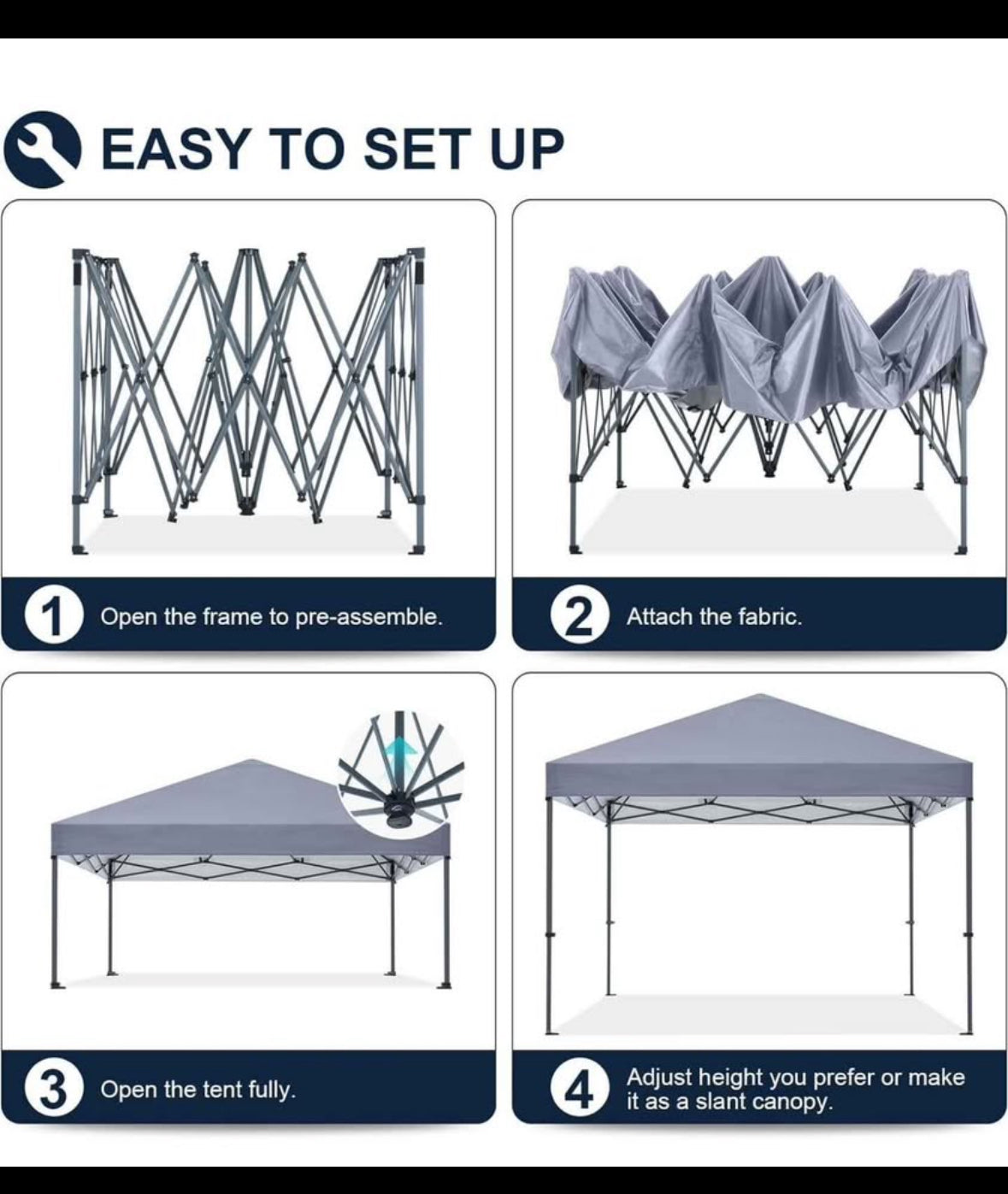 EASY TO SET UP

1 Open the frame to pre-assemble.

2 Attach the fabric.

3 Open the tent fully.

4 Adjust height you prefer or make it as a slant canopy.