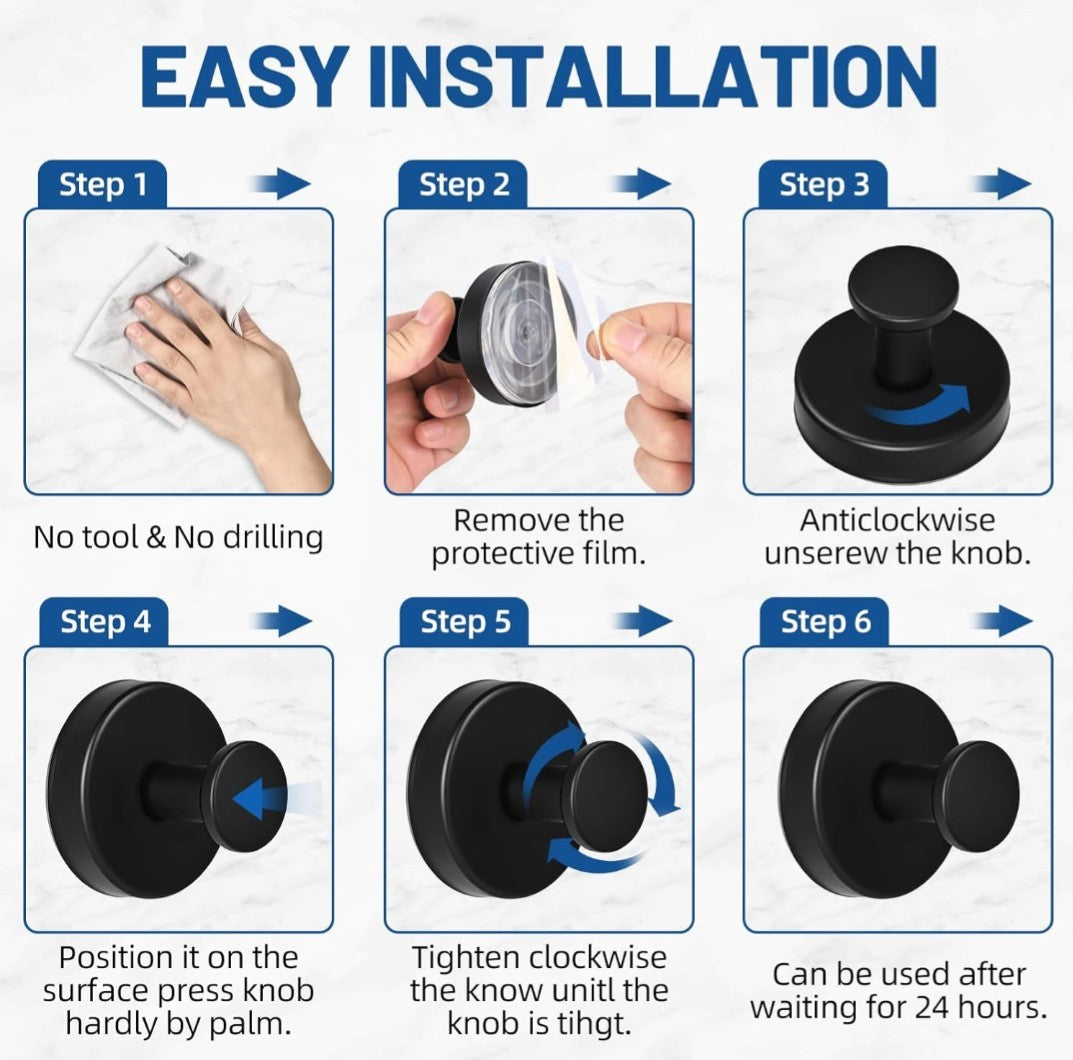 EASY INSTALLATION

Step 1

No tool & No drilling

Step 2

Remove the protective film.

Step 3

Anticlockwise unserew the knob.

Step 4

Position it on the surface press knob hardly by palm.

Step 5

Tighten clockwise the know unitl the knob is tihgt.

Step 6

Can be used after waiting for 24 hours.