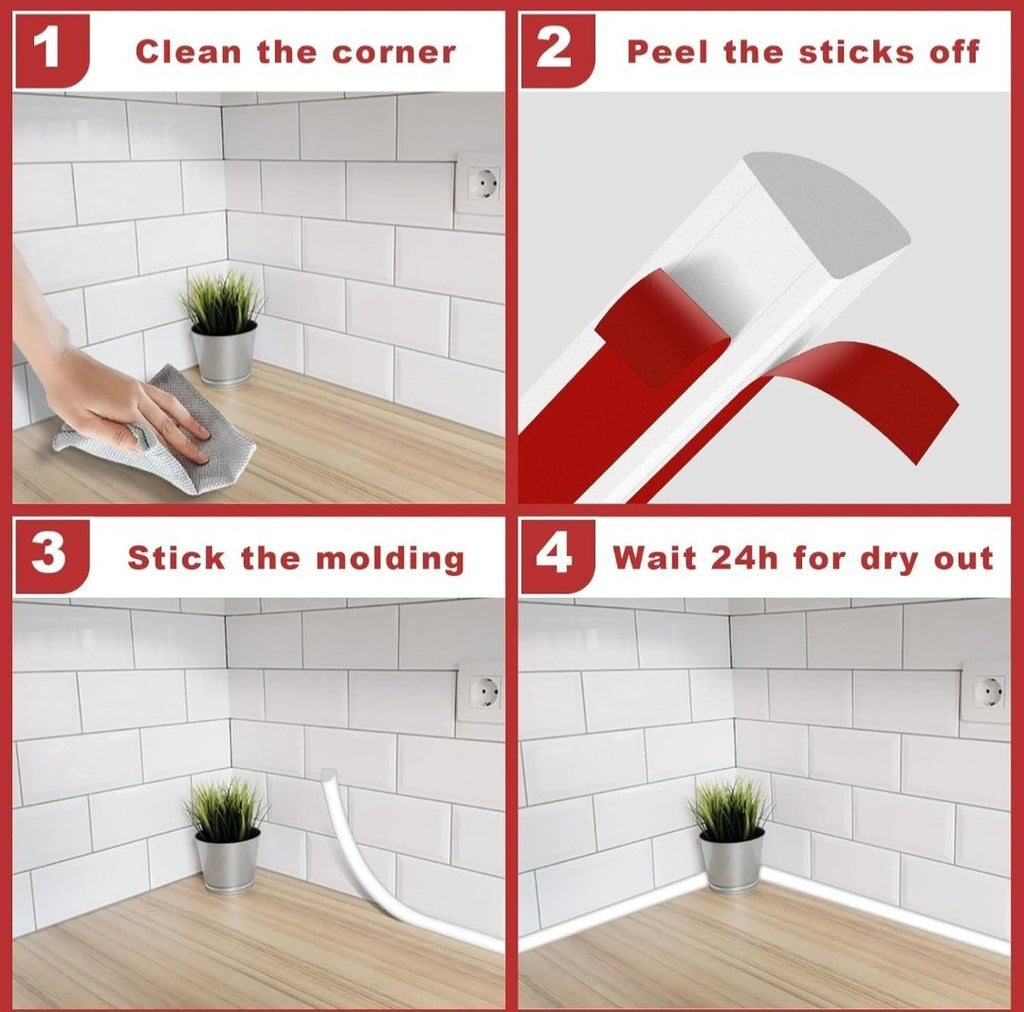 1 Clean the corner

2 Peel the sticks off

3 Stick the molding

4 Wait 24h for dry out