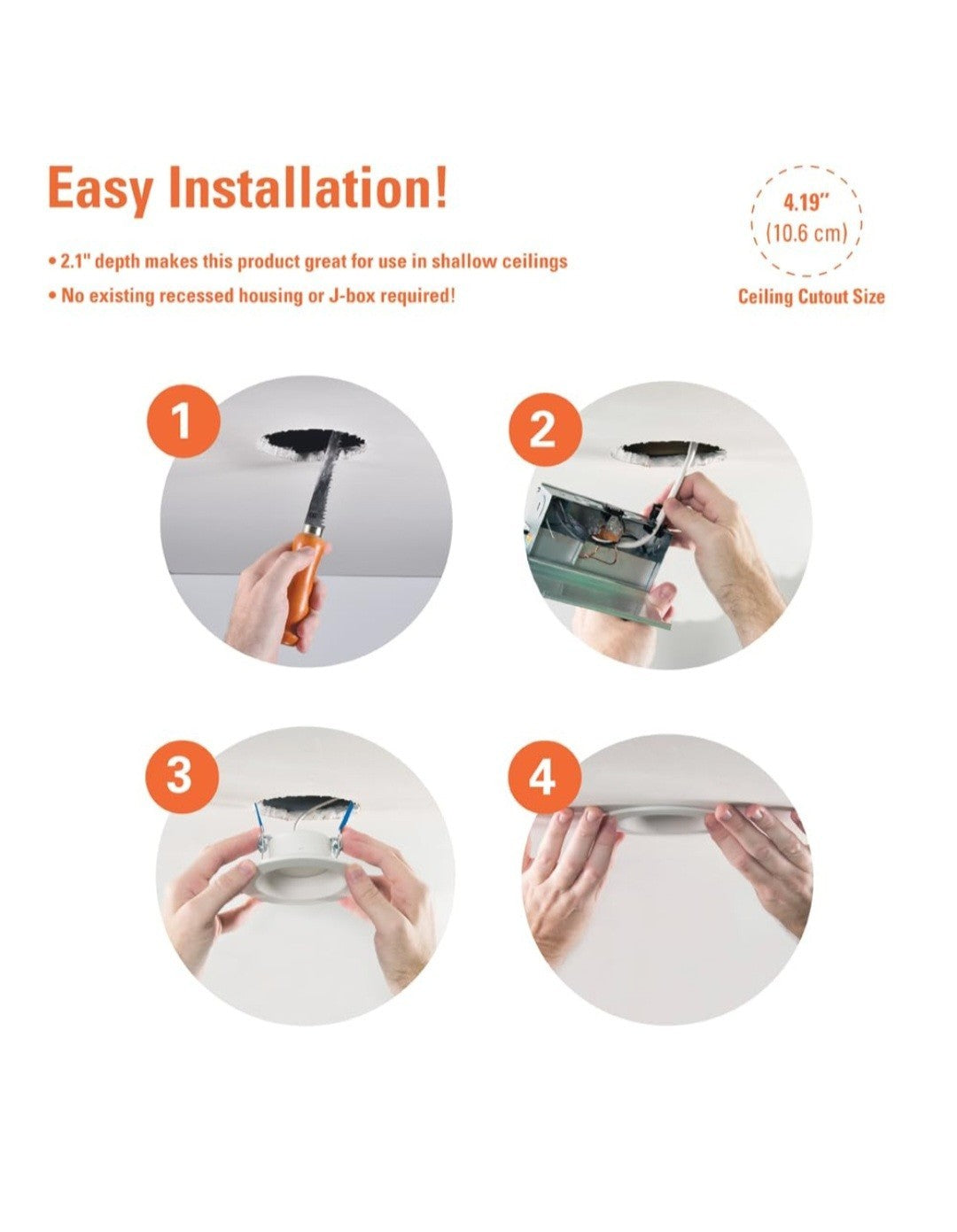 Easy Installation!

• 2.1" depth makes this product great for use in shallow ceilings
• No existing recessed housing or J-box required!

4.19"
(10.6 cm)
Ceiling Cutout Size

1

2

3

4